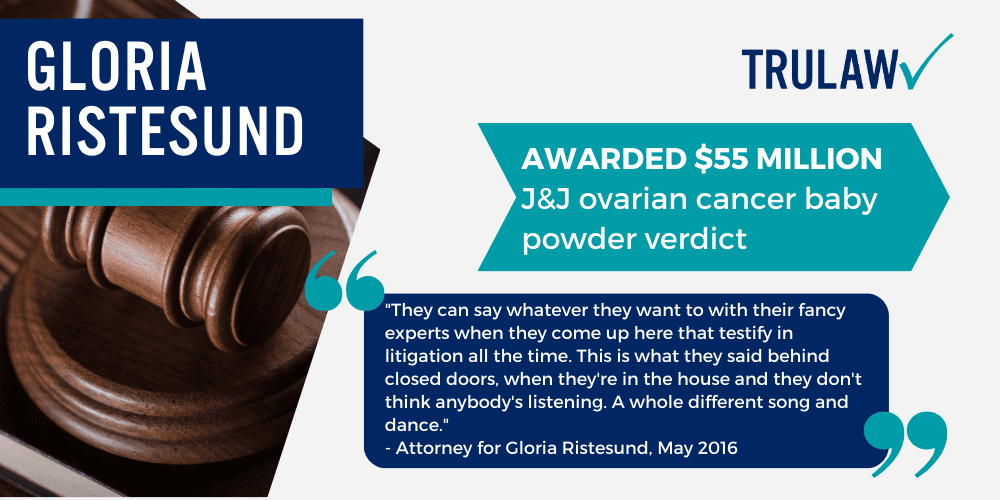 GLORIA RISTESUND

TRULAW

AWARDED $55 MILLION
J&J ovarian cancer baby powder verdict

"They can say whatever they want to with their fancy experts when they come up here that testify in litigation all the time. This is what they said behind closed doors, when they're in the house and they don't think anybody's listening. A whole different song and dance."
- Attorney for Gloria Ristesund, May 2016