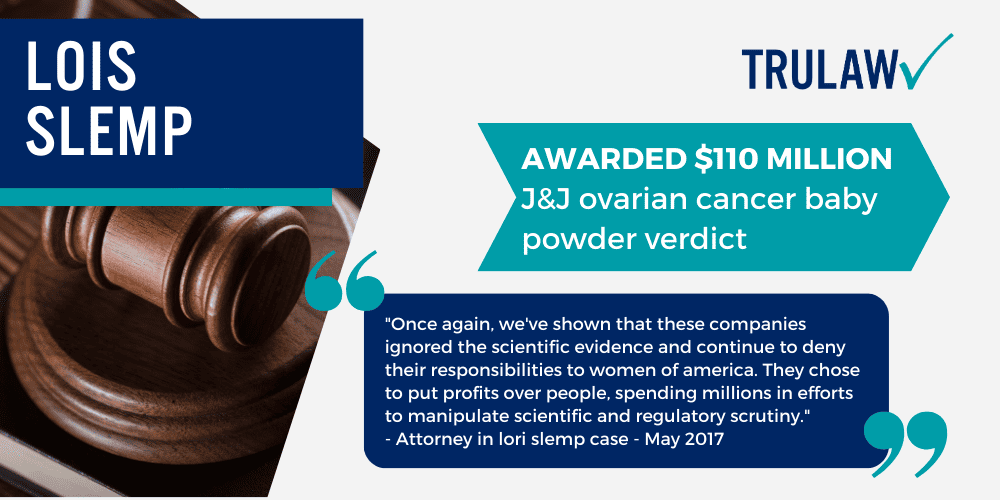 LOIS SLEMP

TRULAW

AWARDED $110 MILLION
J&J ovarian cancer baby powder verdict

"Once again, we've shown that these companies ignored the scientific evidence and continue to deny their responsibilities to women of america. They chose to put profits over people, spending millions in efforts to manipulate scientific and regulatory scrutiny."
- Attorney in lori slemp case - May 2017